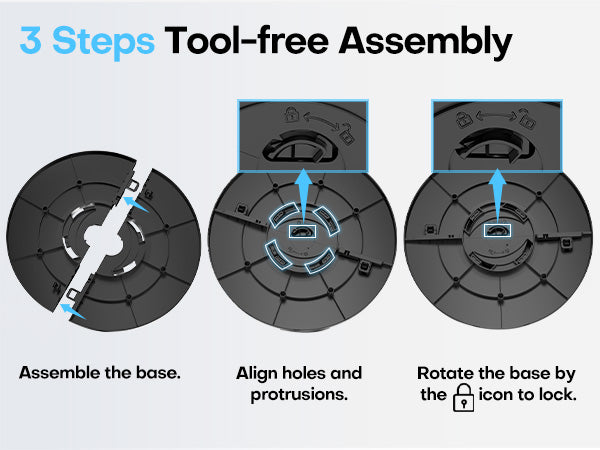 3 Steps Tool-free Assembly

Assemble the base.

Align holes and protrusions.

Rotate the base by the icon to lock.