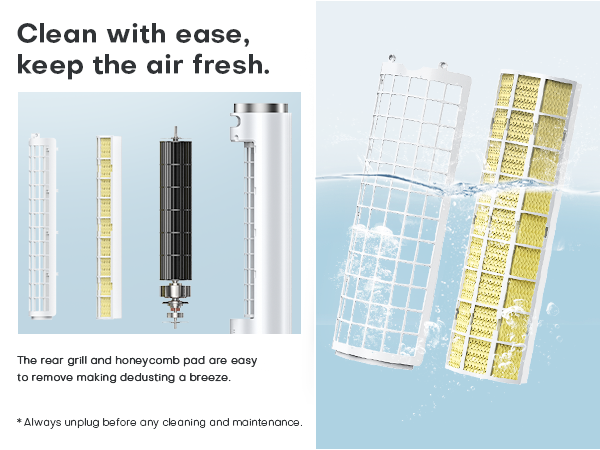 Clean with ease, keep the air fresh.

The rear grill and honeycomb pad are easy to remove making dedusting a breeze.

* Always unplug before any cleaning and maintenance.