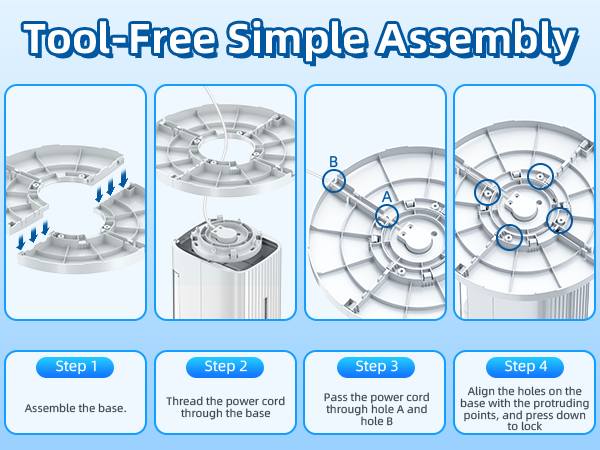 Tool-Free Simple Assembly

B

A

Step 1

Assemble the base.

Step 2

Thread the power cord through the base

Step 3

Pass the power cord through hole A and hole B

Step 4

Align the holes on the base with the protruding points, and press down to lock